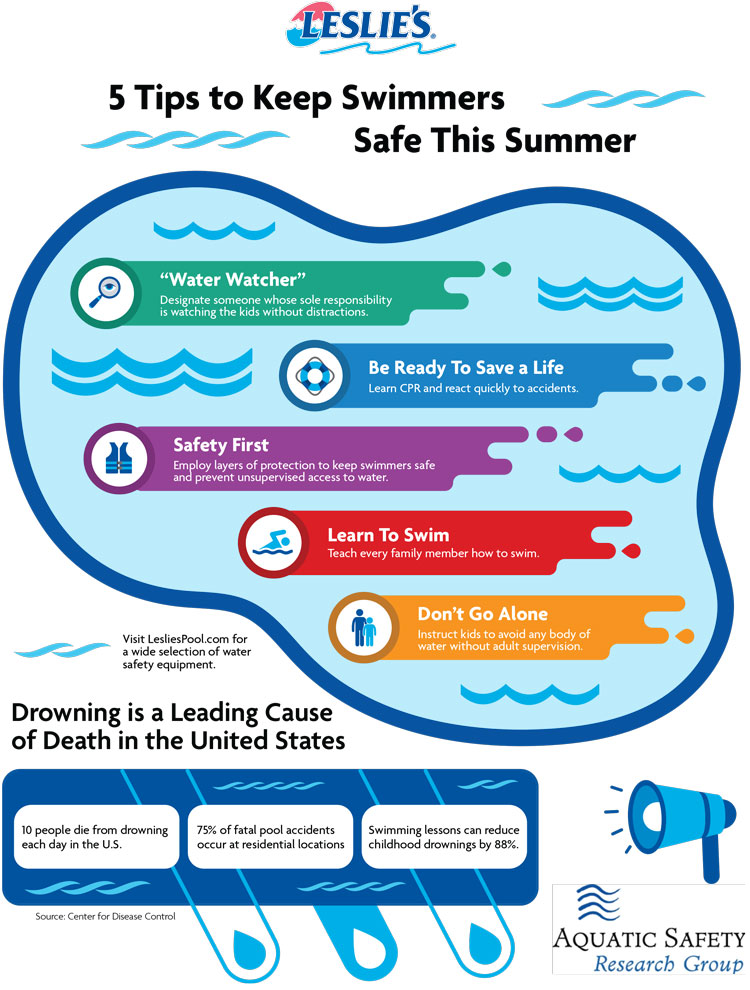 LESLIE'S

5 Tips to Keep Swimmers Safe This Summer

"Water Watcher"
Designate someone whose sole responsibility is watching the kids without distractions.

Be Ready To Save a Life
Learn CPR and react quickly to accidents.

Safety First
Employ layers of protection to keep swimmers safe and prevent unsupervised access to water.

Learn To Swim
Teach every family member how to swim.

Don't Go Alone
Instruct kids to avoid any body of water without adult supervision.

Visit LesliesPool.com for a wide selection of water safety equipment.

Drowning is a Leading Cause of Death in the United States

10 people die from drowning each day in the U.S.

75% of fatal pool accidents occur at residential locations

Swimming lessons can reduce childhood drownings by 88%.

Source: Center for Disease Control

AQUATIC SAFETY
Research Group